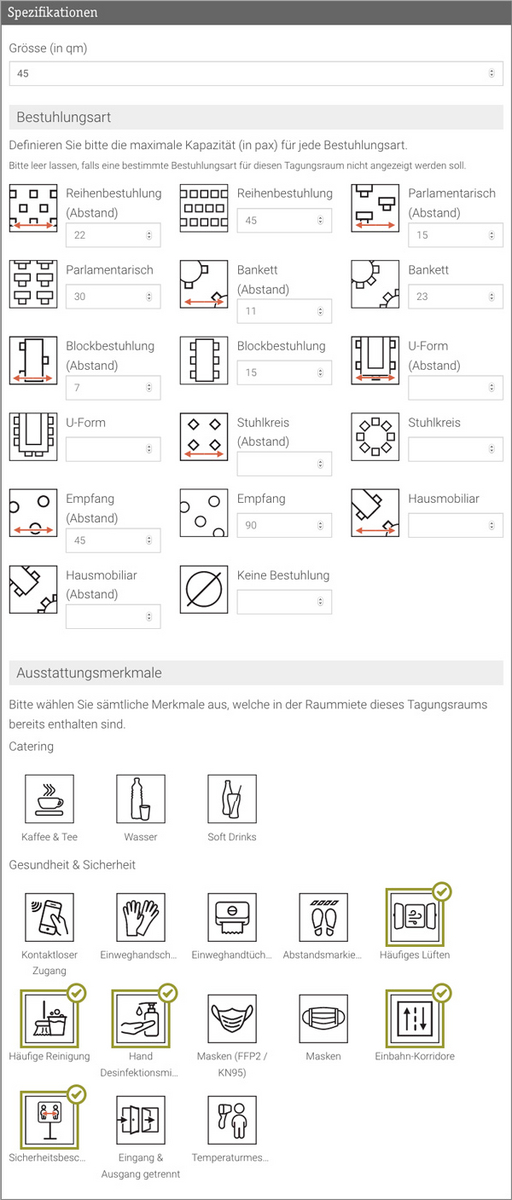 Spezifikationen

Grösse (in qm)

45

Bestuhlungsart

Definieren Sie bitte die maximale Kapazität (in pax) für jede Bestuhlungsart.

Bitte leer lassen, falls eine bestimmte Bestuhlungsart für diesen Tagungsraum nicht angezeigt werden soll.

Reihenbestuhlung (Abstand)
22

Reihenbestuhlung
45

Parlamentarisch (Abstand)
15

Parlamentarisch
30

Bankett (Abstand)
11

Bankett
23

Blockbestuhlung (Abstand)
7

Blockbestuhlung
15

U-Form (Abstand)

U-Form

Stuhlkreis (Abstand)

Stuhlkreis

Empfang (Abstand)
45

Empfang
90

Hausmobiliar

Hausmobiliar (Abstand)

Keine Bestuhlung

Ausstattungsmerkmale

Bitte wählen Sie sämtliche Merkmale aus, welche in der Raummiete dieses Tagungsraums bereits enthalten sind.

Catering

Kaffee & Tee

Wasser

Soft Drinks

Gesundheit & Sicherheit

Kontaktloser Zugang

Einweghandsch...

Einweghandtüch...

Abstandsmarkie...

Häufiges Lüften

Häufige Reinigung

Hand Desinfektionsmi...

Masken (FFP2 / KN95)

Masken

Einbahn-Korridore

Sicherheitsbesc...

Eingang & Ausgang getrennt

Temperaturmes...